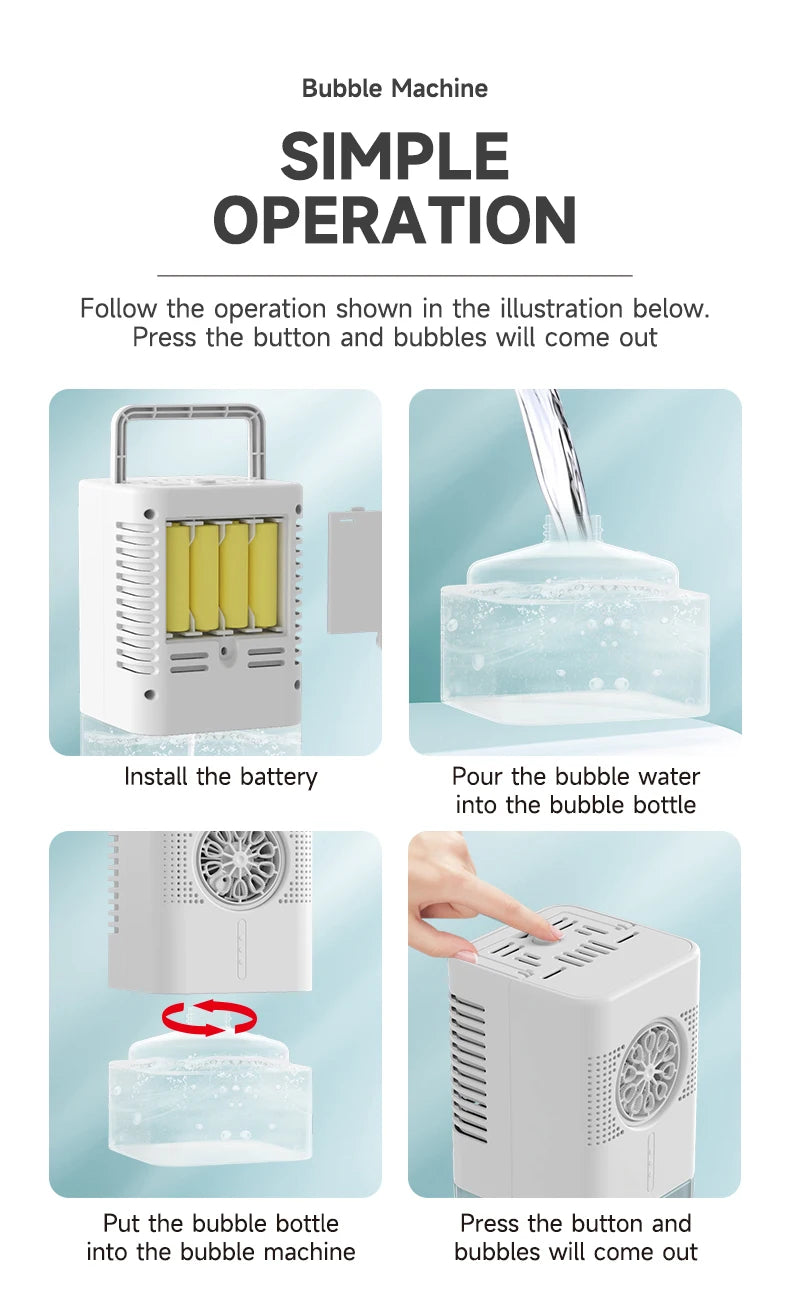 Bubble Machine

SIMPLE OPERATION

Follow the operation shown in the illustration below. Press the button and bubbles will come out

Install the battery

Pour the bubble water into the bubble bottle

Put the bubble bottle into the bubble machine

Press the button and bubbles will come out